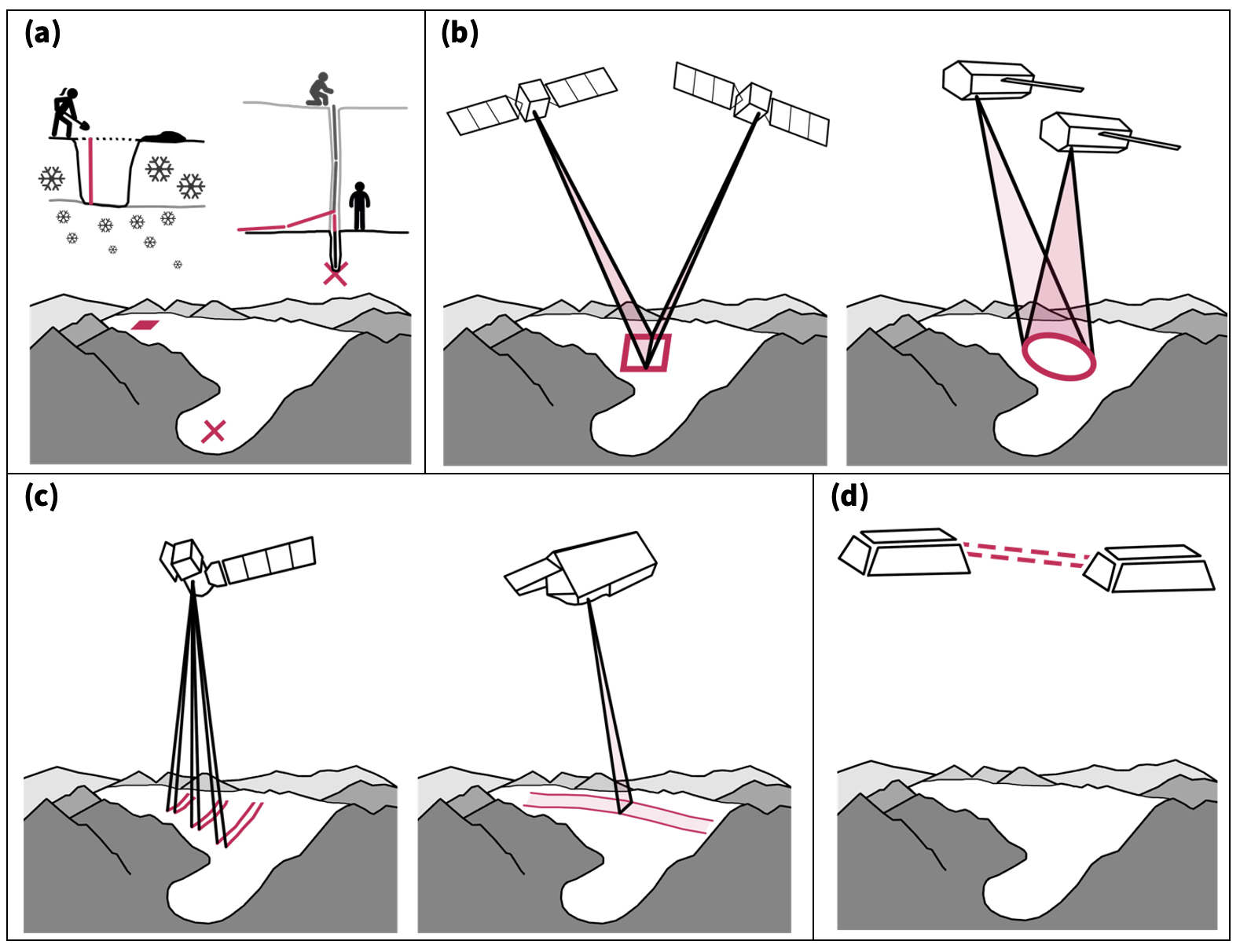 (a)

(b)

(c)

(d)